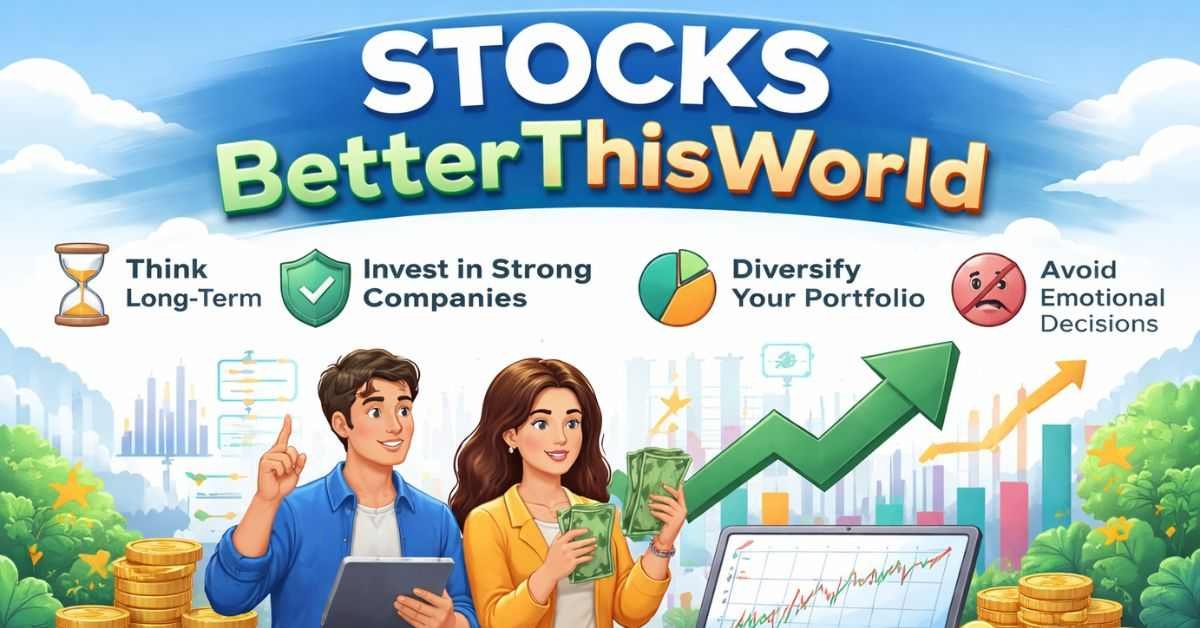 STOCKS
BetterThisWorld

Think Long-Term

Invest in Strong Companies

Diversify Your Portfolio

Avoid Emotional Decisions